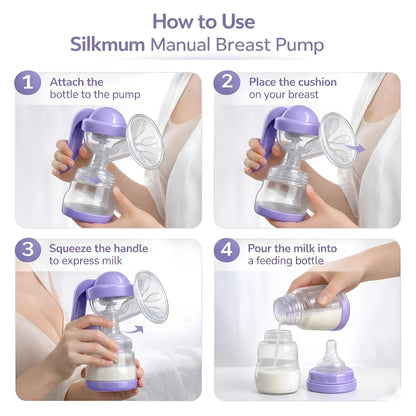 How to Use
Silkmum Manual Breast Pump

1 Attach the bottle to the pump

2 Place the cushion on your breast

3 Squeeze the handle to express milk

4 Pour the milk into a feeding bottle