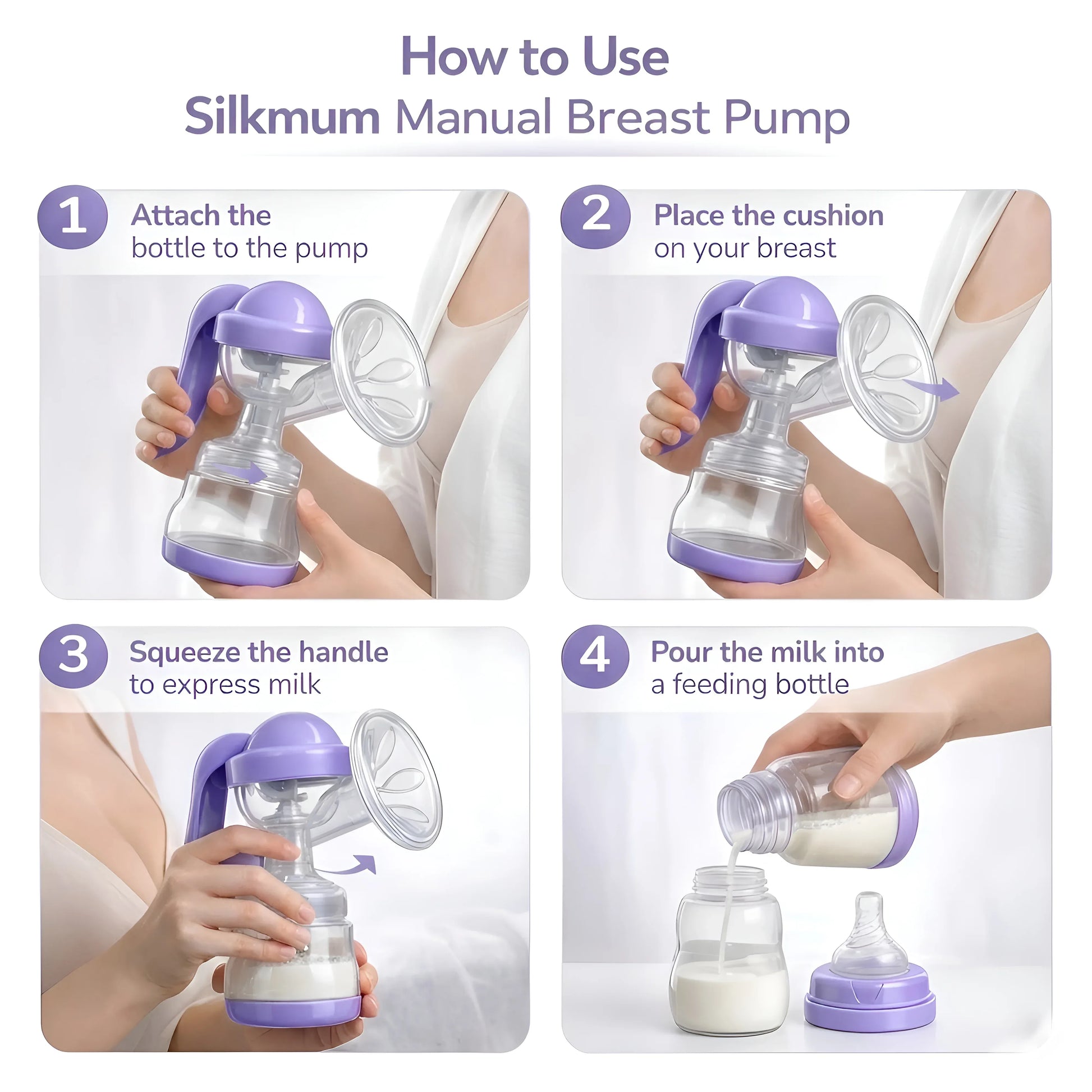 How to Use
Silkmum Manual Breast Pump

1 Attach the bottle to the pump

2 Place the cushion on your breast

3 Squeeze the handle to express milk

4 Pour the milk into a feeding bottle