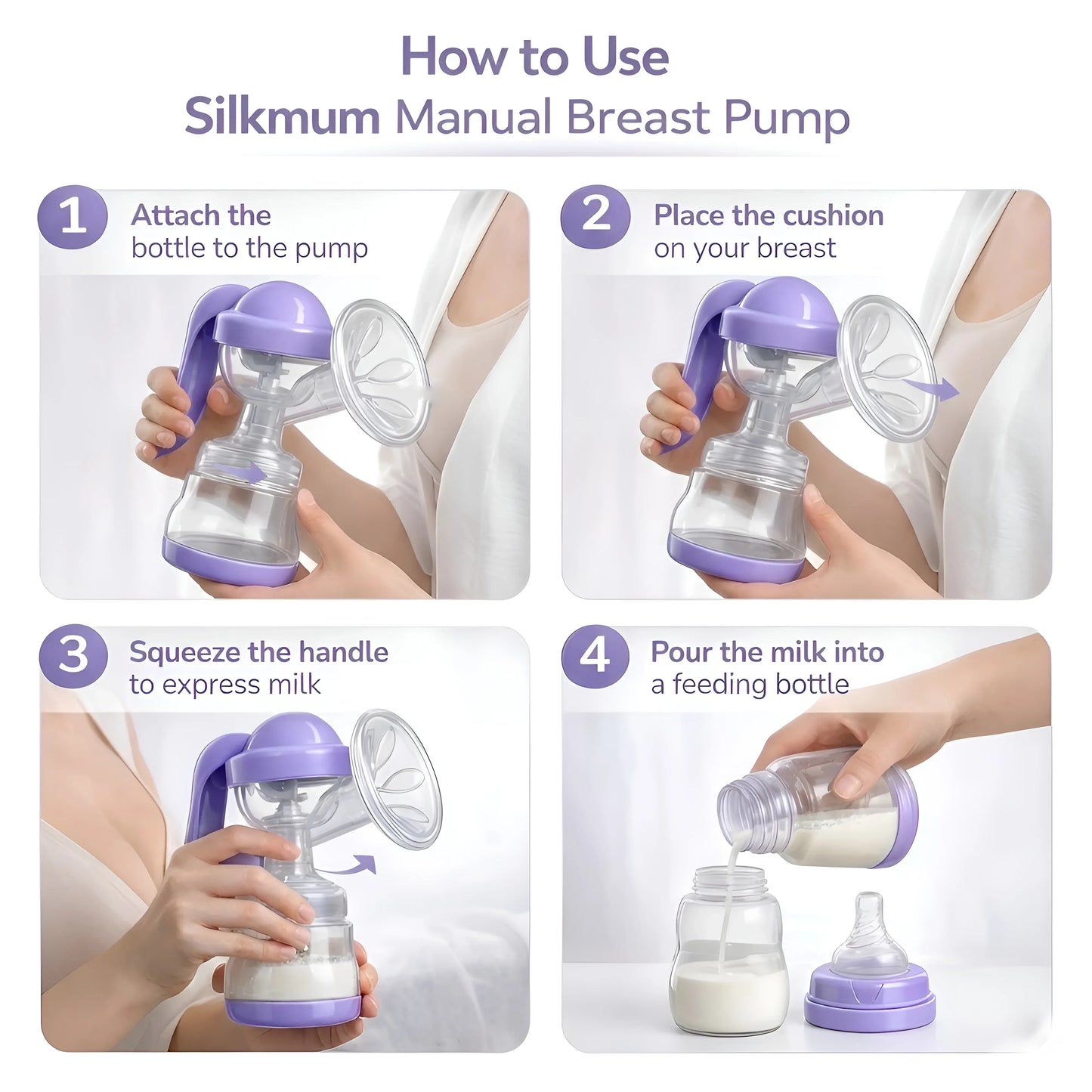 How to Use
Silkmum Manual Breast Pump

1 Attach the bottle to the pump

2 Place the cushion on your breast

3 Squeeze the handle to express milk

4 Pour the milk into a feeding bottle