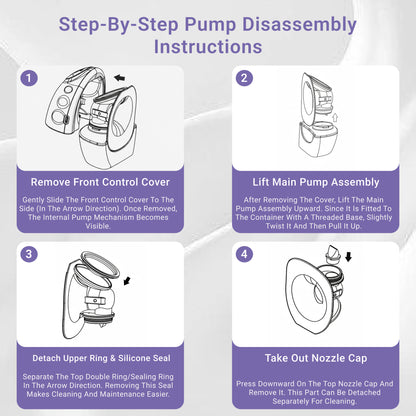 Step-By-Step Pump Disassembly Instructions

1

Remove Front Control Cover

Gently Slide The Front Control Cover To The Side (In The Arrow Direction). Once Removed, The Internal Pump Mechanism Becomes Visible.

2

Lift Main Pump Assembly

After Removing The Cover, Lift The Main Pump Assembly Upward. Since It Is Fitted To The Container With A Threaded Base, Slightly Twist It And Then Pull It Up.

3

Detach Upper Ring & Silicone Seal

Separate The Top Double Ring/Sealing Ring In The Arrow Direction. Removing This Seal Makes Cleaning And Maintenance Easier.

4

Take Out Nozzle Cap

Press Downward On The Top Nozzle Cap And Remove It. This Part Can Be Detached Separately For Cleaning.