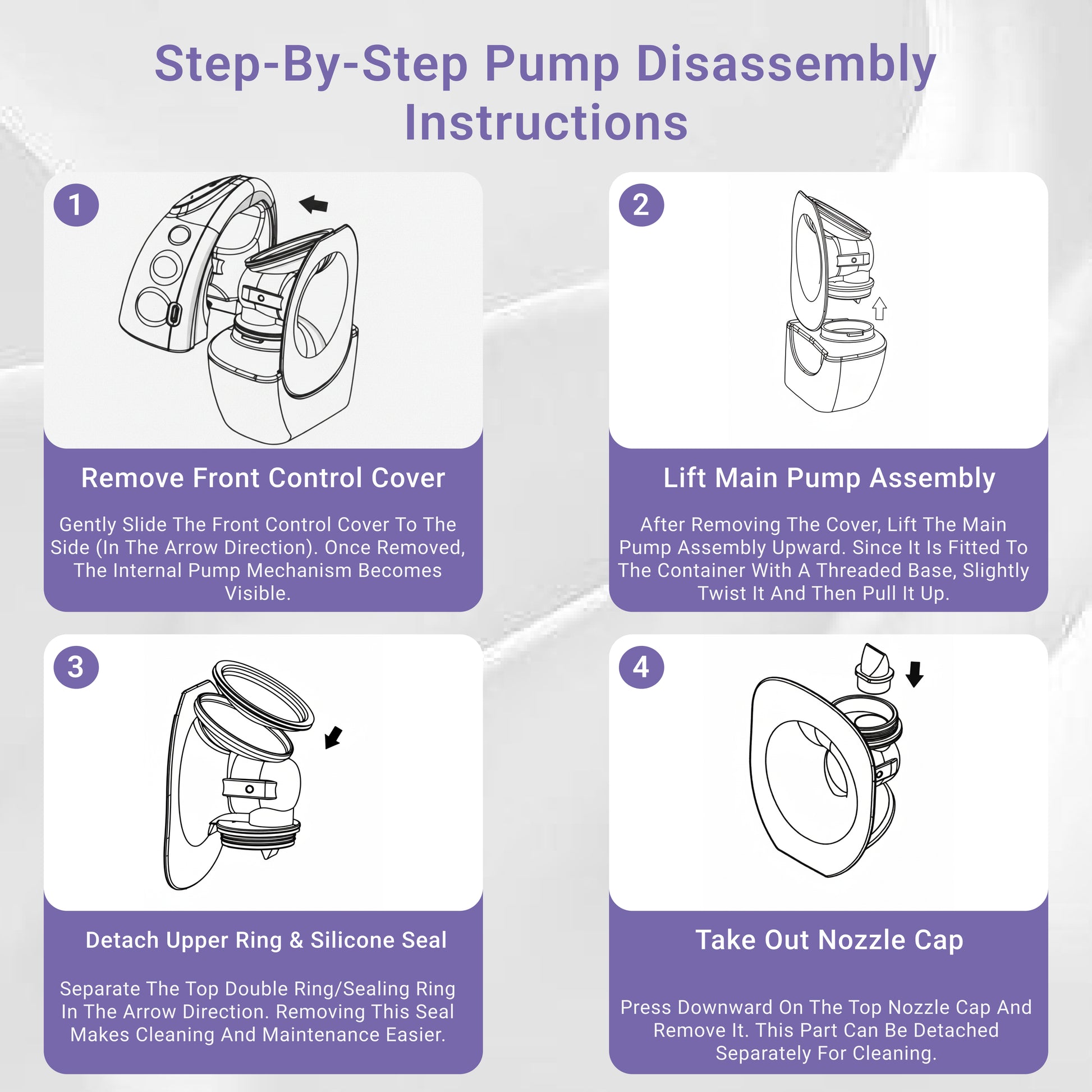 Step-By-Step Pump Disassembly Instructions

1

Remove Front Control Cover

Gently Slide The Front Control Cover To The Side (In The Arrow Direction). Once Removed, The Internal Pump Mechanism Becomes Visible.

2

Lift Main Pump Assembly

After Removing The Cover, Lift The Main Pump Assembly Upward. Since It Is Fitted To The Container With A Threaded Base, Slightly Twist It And Then Pull It Up.

3

Detach Upper Ring & Silicone Seal

Separate The Top Double Ring/Sealing Ring In The Arrow Direction. Removing This Seal Makes Cleaning And Maintenance Easier.

4

Take Out Nozzle Cap

Press Downward On The Top Nozzle Cap And Remove It. This Part Can Be Detached Separately For Cleaning.