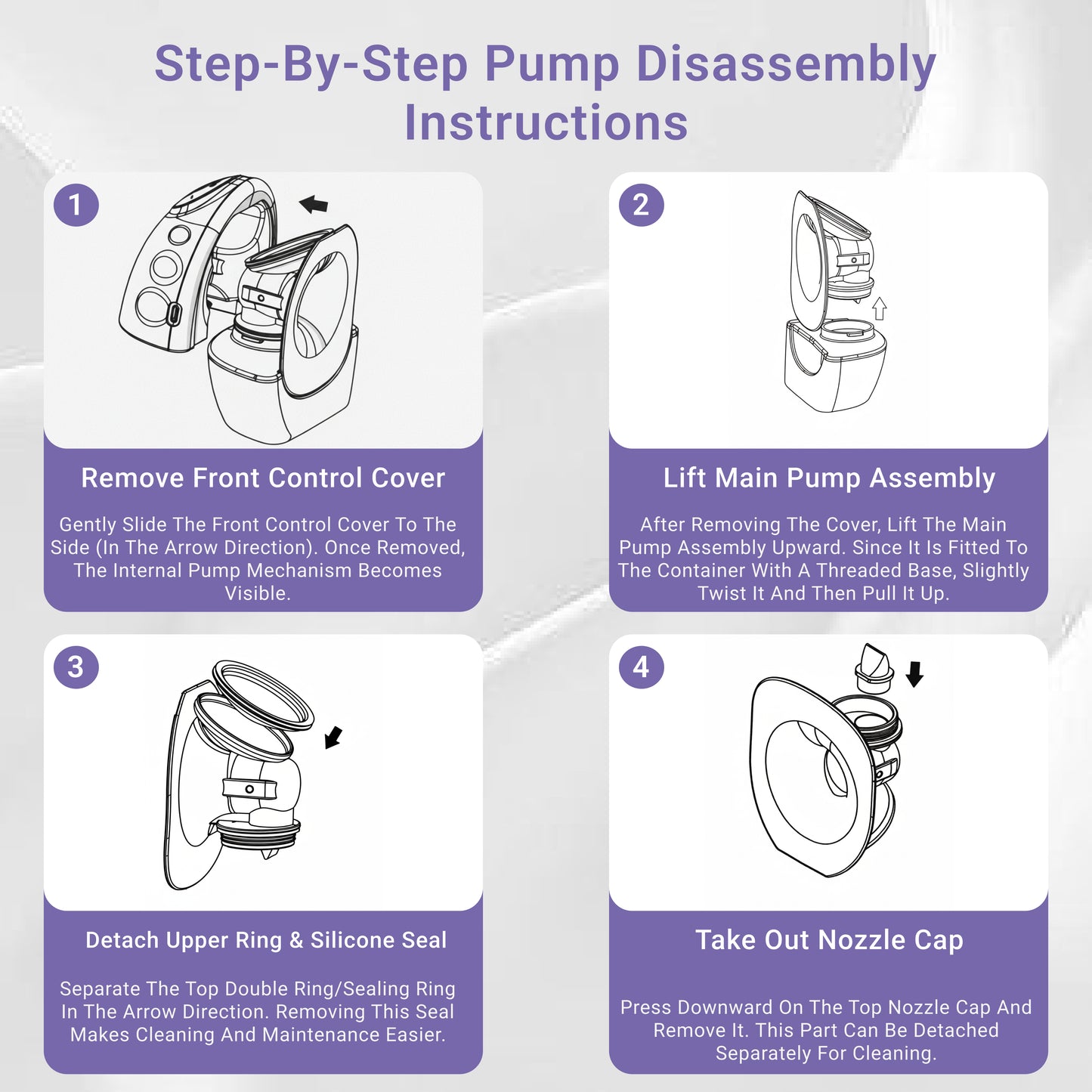 Step-By-Step Pump Disassembly Instructions

1

Remove Front Control Cover

Gently Slide The Front Control Cover To The Side (In The Arrow Direction). Once Removed, The Internal Pump Mechanism Becomes Visible.

2

Lift Main Pump Assembly

After Removing The Cover, Lift The Main Pump Assembly Upward. Since It Is Fitted To The Container With A Threaded Base, Slightly Twist It And Then Pull It Up.

3

Detach Upper Ring & Silicone Seal

Separate The Top Double Ring/Sealing Ring In The Arrow Direction. Removing This Seal Makes Cleaning And Maintenance Easier.

4

Take Out Nozzle Cap

Press Downward On The Top Nozzle Cap And Remove It. This Part Can Be Detached Separately For Cleaning.